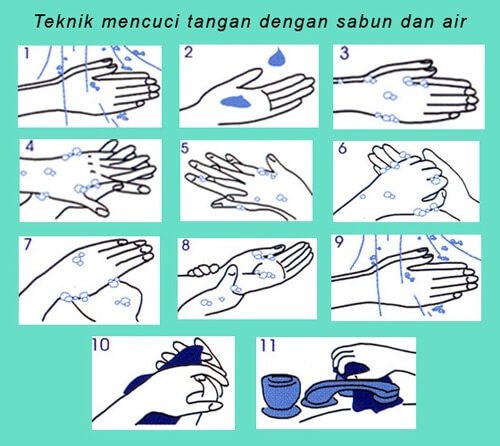 Teknik mencuci tangan dengan sabun dan air

1

2

3

4

5

6

7

8

9

10

11